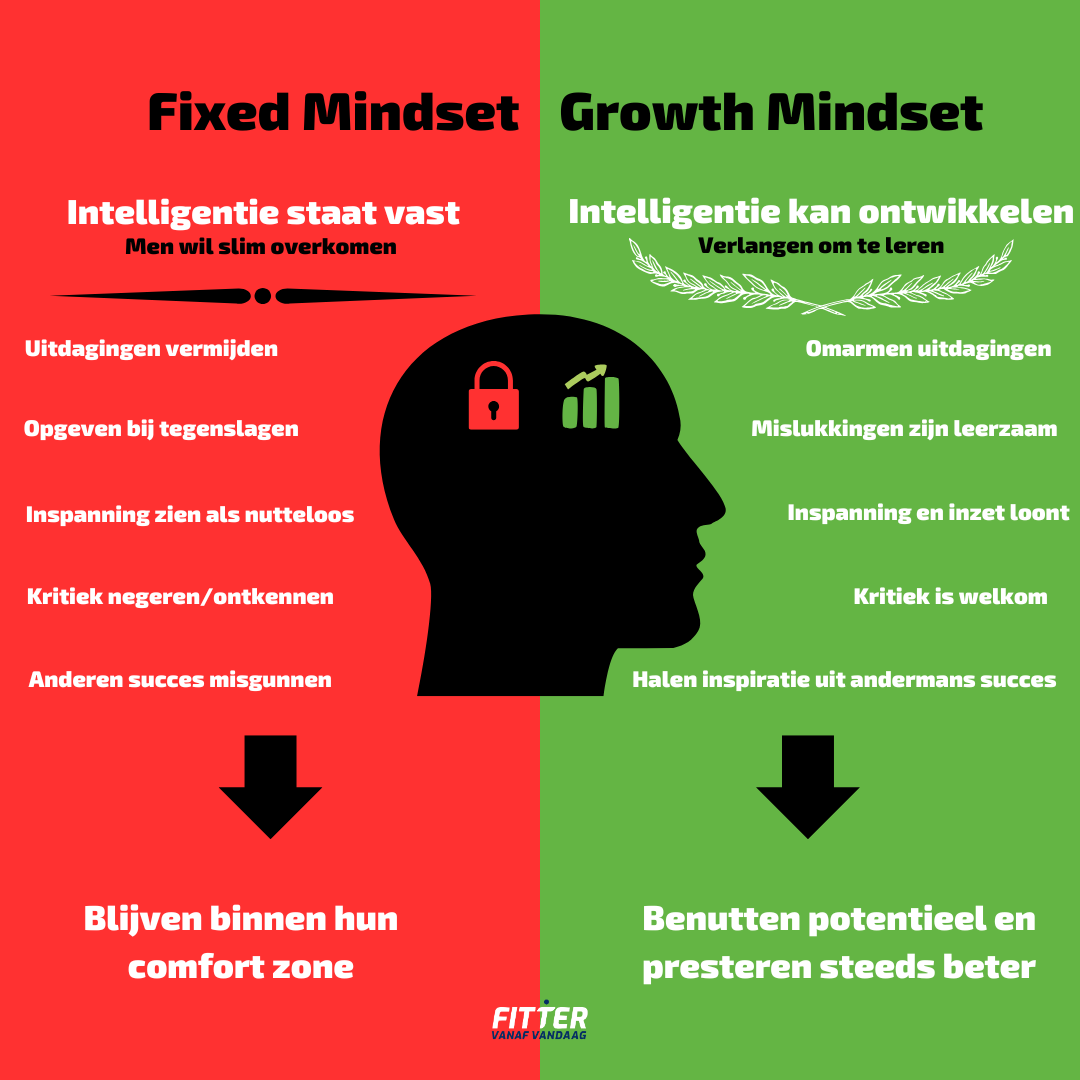 Fixed Mindset

Intelligentie staat vast
Men wil slim overkomen

Uitdagingen vermijden

Opgeven bij tegenslagen

Inspanning zien als nutteloos

Kritiek negeren/ontkennen

Anderen succes misgunnen

Blijven binnen hun comfort zone

Growth Mindset

Intelligentie kan ontwikkelen
Verlangen om te leren

Omarmen uitdagingen

Mislukkingen zijn leerzaam

Inspanning en inzet loont

Kritiek is welkom

Halen inspiratie uit andermans succes

Benutten potentieel en presteren steeds beter

FITTER
VANAF VANDAAG